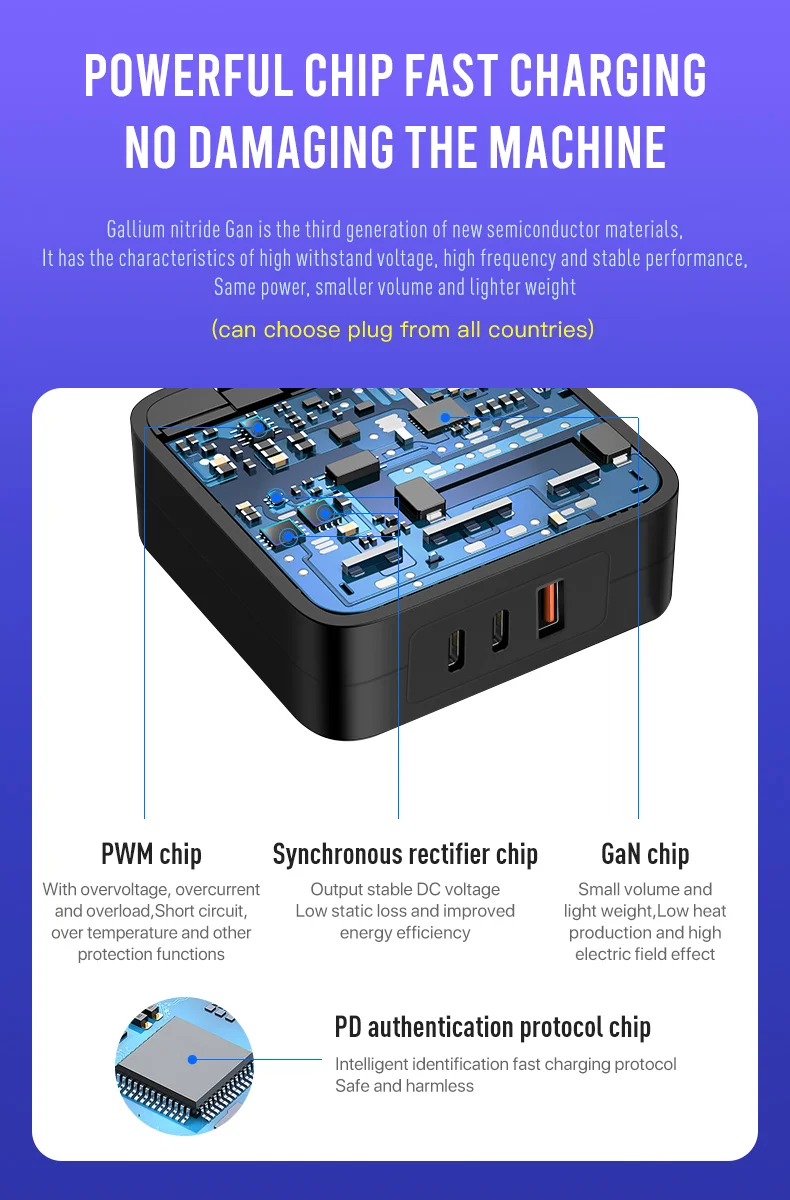 POWERFUL CHIP FAST CHARGING
NO DAMAGING THE MACHINE

Gallium nitride Gan is the third generation of new semiconductor materials,
It has the characteristics of high withstand voltage, high frequency and stable performance,
Same power, smaller volume and lighter weight

(can choose plug from all countries)

PWM chip
With overvoltage, overcurrent and overload,Short circuit, over temperature and other protection functions

Synchronous rectifier chip
Output stable DC voltage
Low static loss and improved energy efficiency

GaN chip
Small volume and light weight,Low heat production and high electric field effect

PD authentication protocol chip
Intelligent identification fast charging protocol
Safe and harmless